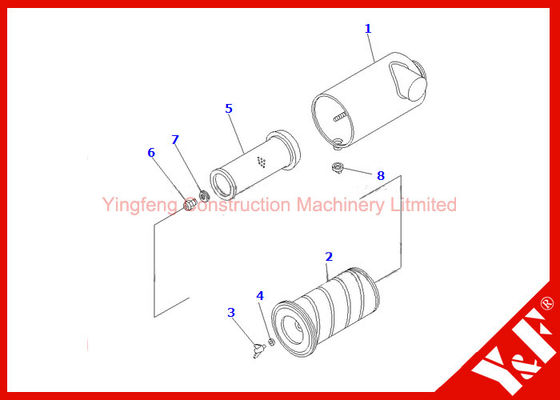 1
5
7
6
8
Yingfeng Construction Machinery Litmited
2
4
3
Y&F®